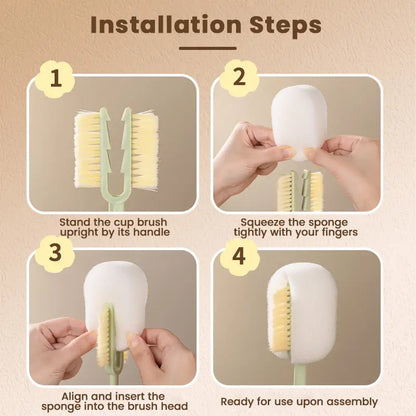 Installation Steps

1

Stand the cup brush upright by its handle

2

Squeeze the sponge tightly with your fingers

3

Align and insert the sponge into the brush head

4

Ready for use upon assembly