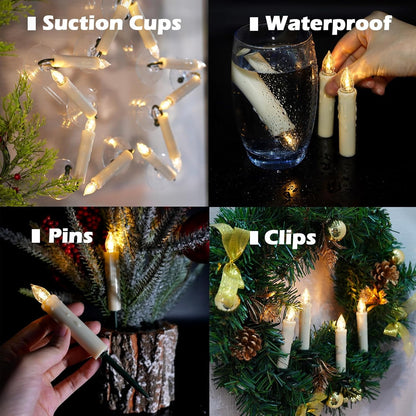 Suction Cups

Waterproof

Pins

Clips