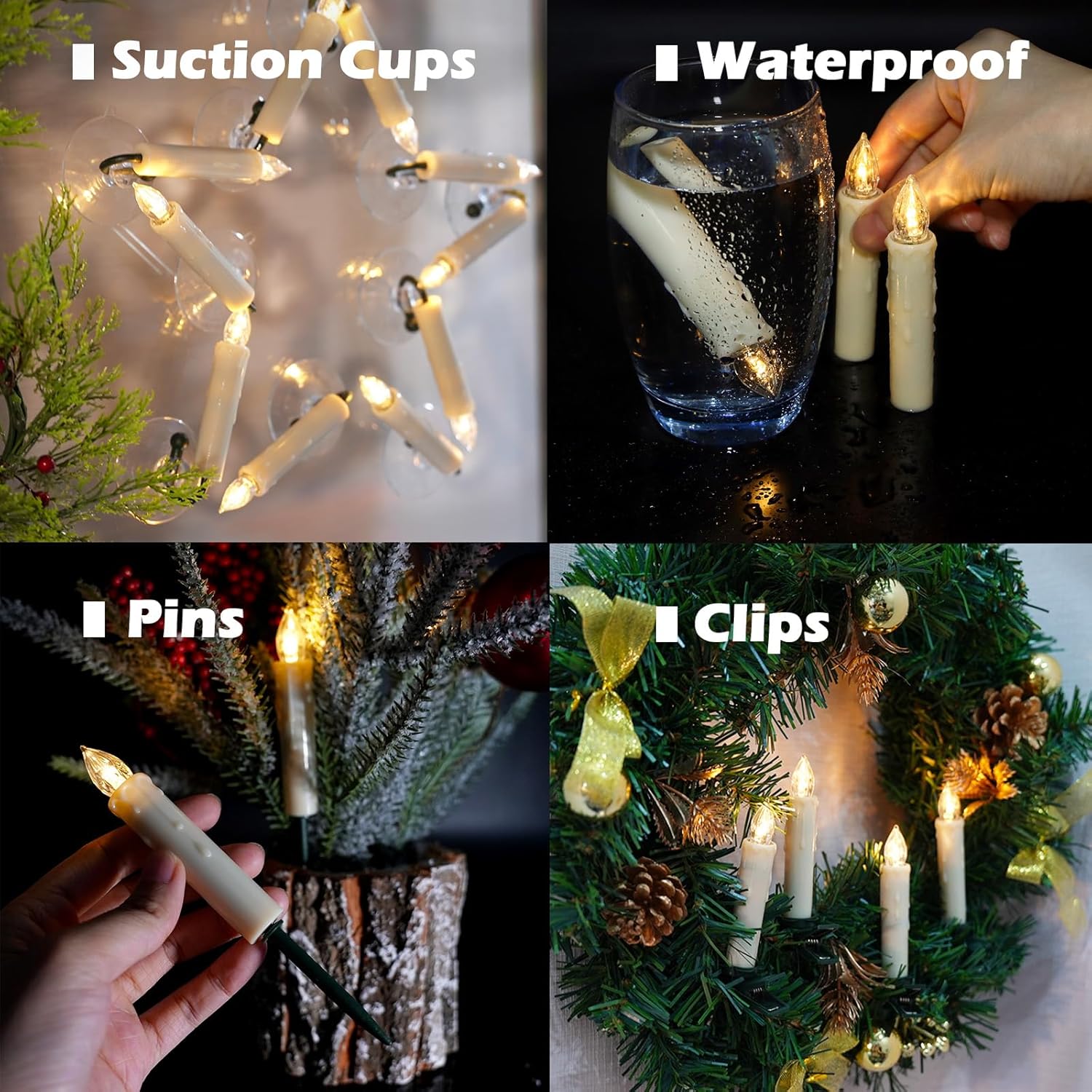 Suction Cups

Waterproof

Pins

Clips