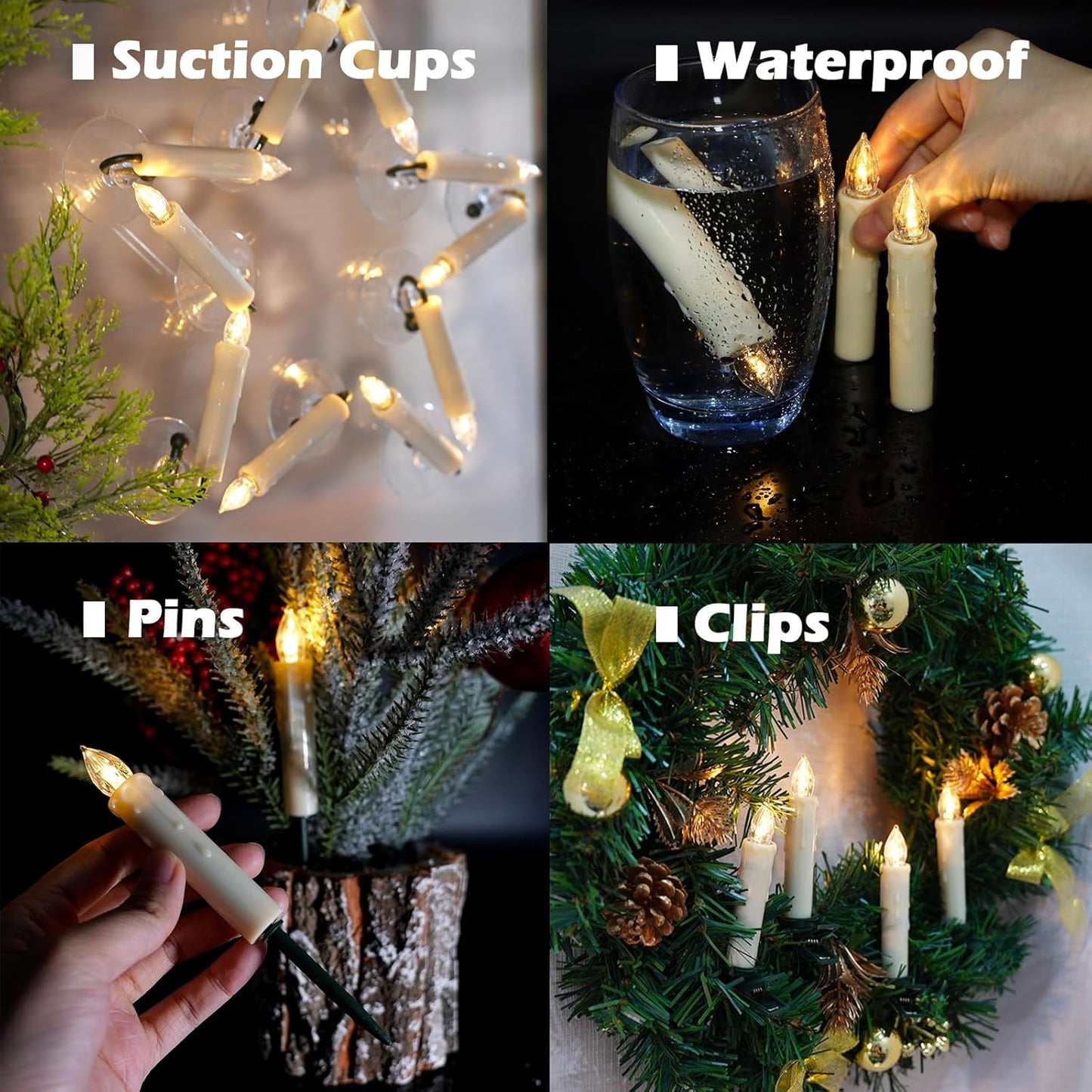 Suction Cups

Waterproof

Pins

Clips