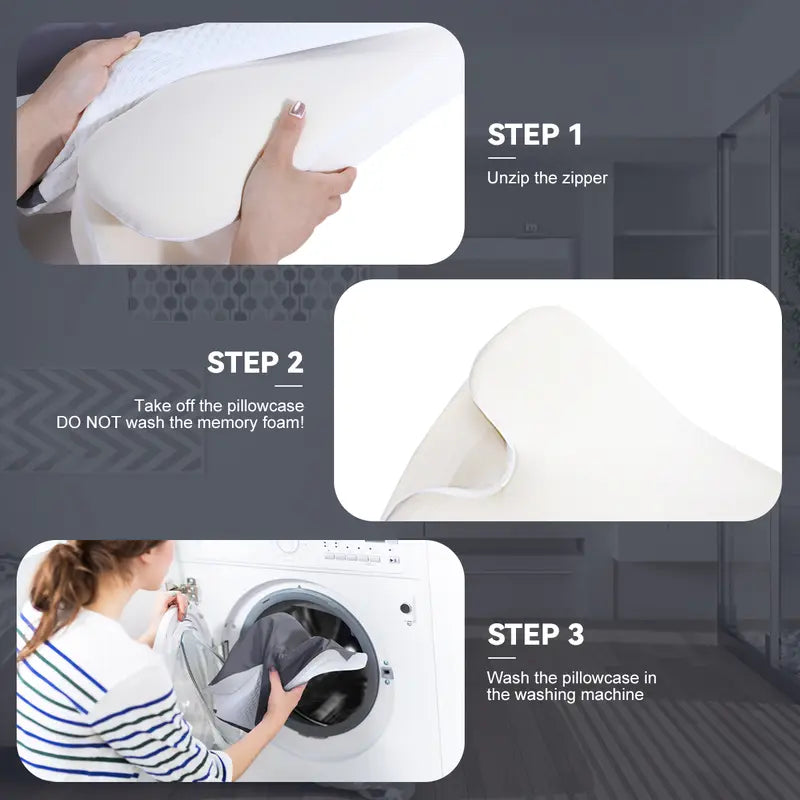 STEP 1

Unzip the zipper

STEP 2

Take off the pillowcase
DO NOT wash the memory foam!

STEP 3

Wash the pillowcase in the washing machine