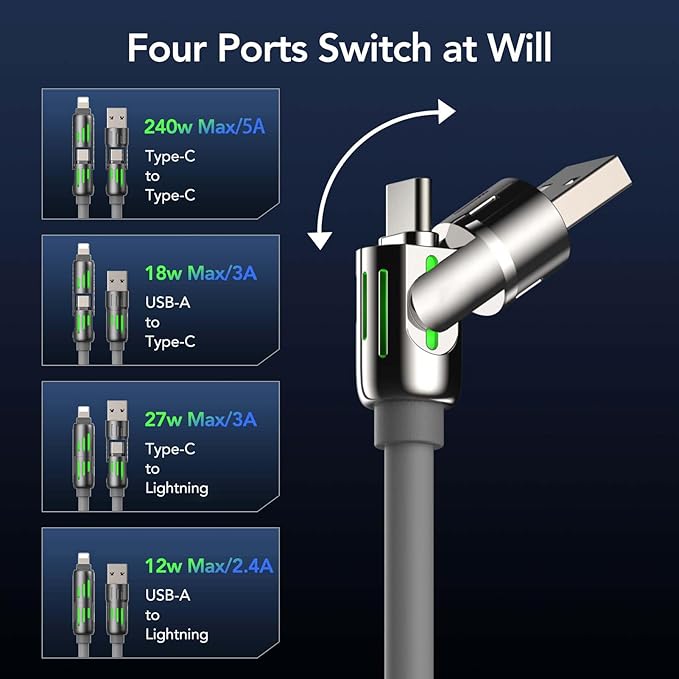 Four Ports Switch at Will

240w Max/5A
Type-C
to
Type-C

18w Max/3A
USB-A
to
Type-C

27w Max/3A
Type-C
to
Lightning

12w Max/2.4A
USB-A
to
Lightning