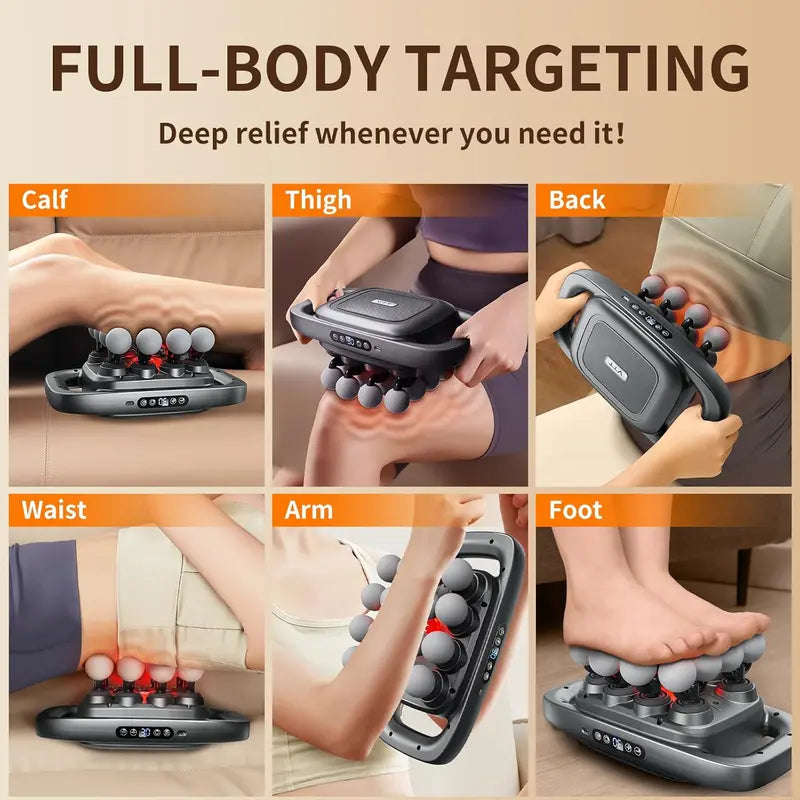 FULL-BODY TARGETING

Deep relief whenever you need it!

Calf

Thigh

Back

Waist

Arm

Foot